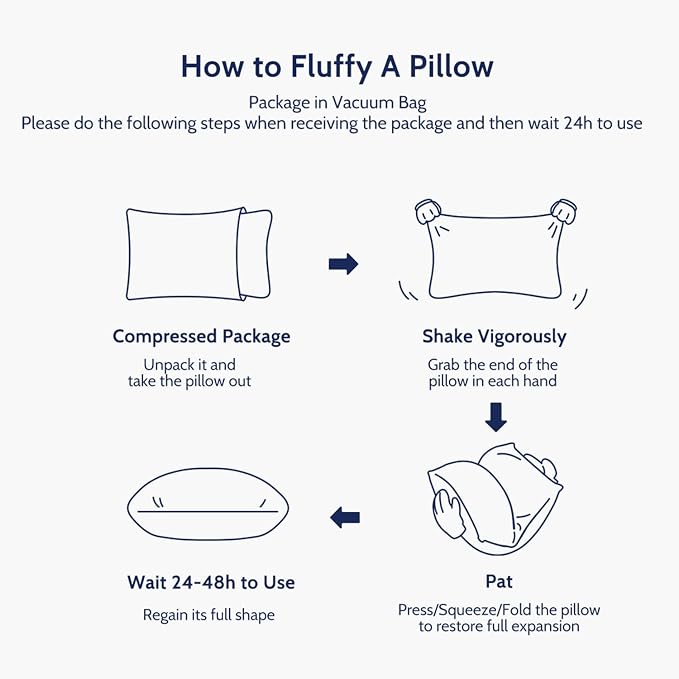 How to Fluffy A Pillow

Package in Vacuum Bag
Please do the following steps when receiving the package and then wait 24h to use

Compressed Package

Unpack it and take the pillow out

Shake Vigorously

Grab the end of the pillow in each hand

Pat

Press/Squeeze/Fold the pillow to restore full expansion

Wait 24-48h to Use

Regain its full shape