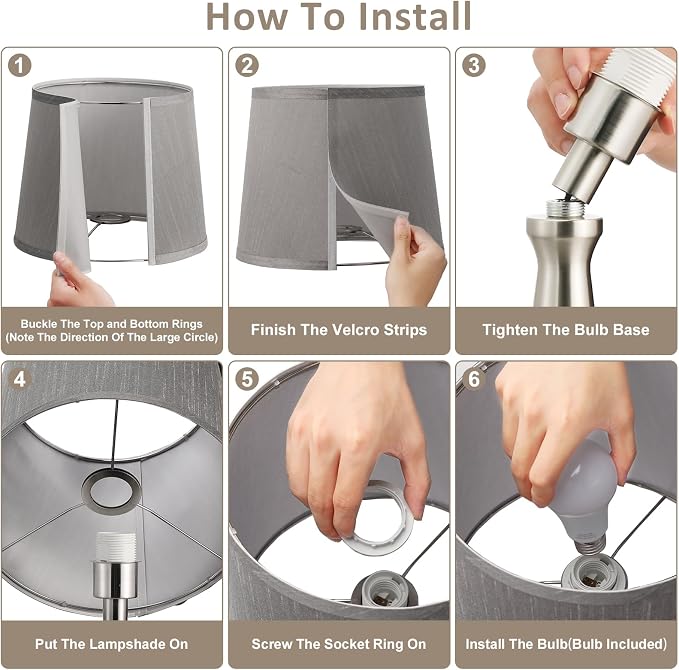 How To Install

1

Buckle The Top and Bottom Rings (Note The Direction Of The Large Circle)

2

Finish The Velcro Strips

3

Tighten The Bulb Base

4

Put The Lampshade On

5

Screw The Socket Ring On

6

Install The Bulb(Bulb Included)