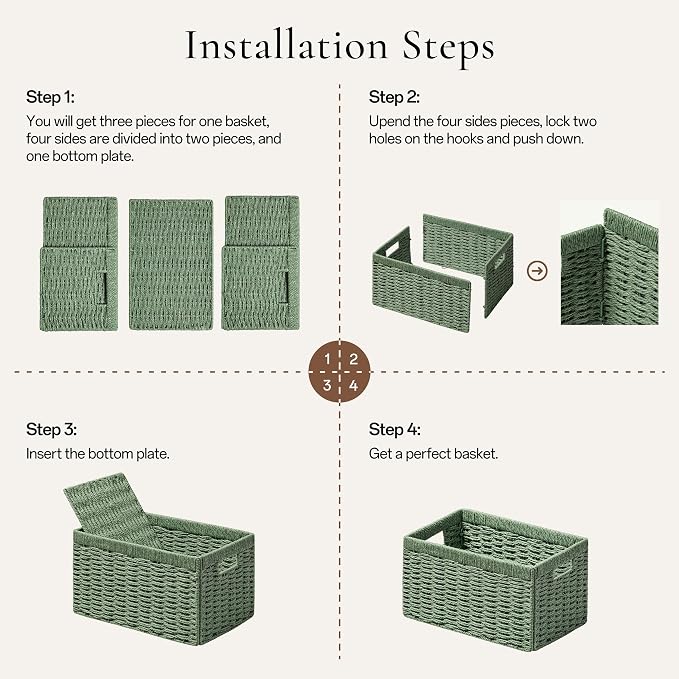 Installation Steps

Step 1:
You will get three pieces for one basket, four sides are divided into two pieces, and one bottom plate.

Step 2:
Upend the four sides pieces, lock two holes on the hooks and push down.

1 2
3 4

Step 3:
Insert the bottom plate.

Step 4:
Get a perfect basket.