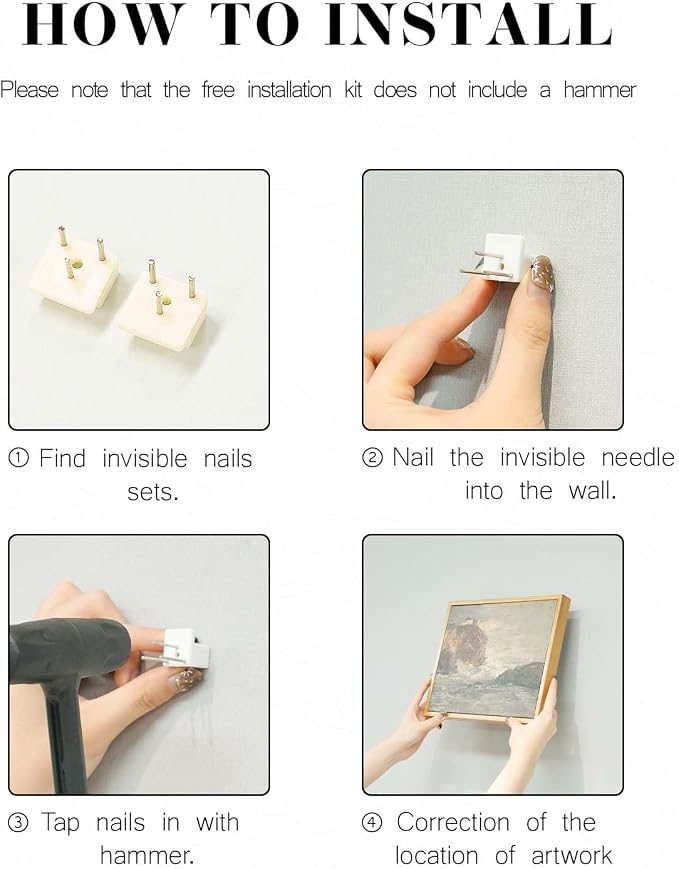 HOW TO INSTALL

Please note that the free installation kit does not include a hammer

① Find invisible nails sets.

② Nail the invisible needle into the wall.

③ Tap nails in with hammer.

④ Correction of the location of artwork