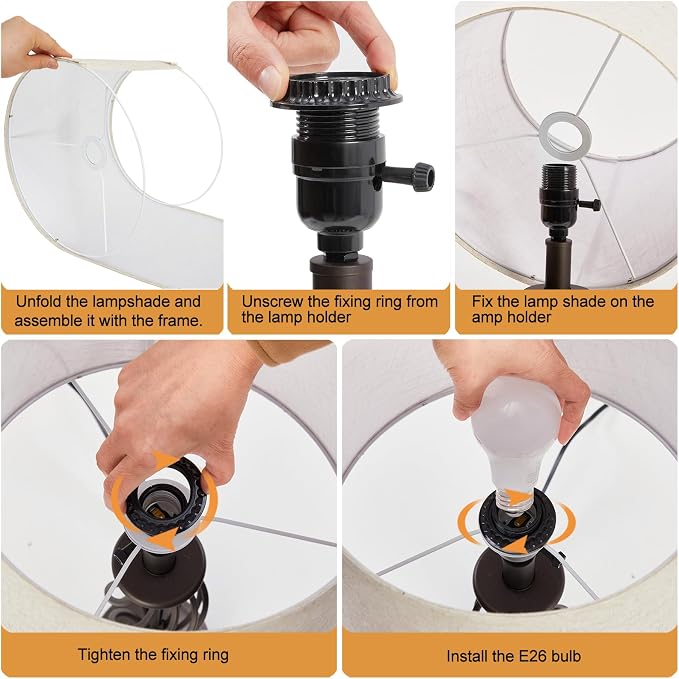 Unfold the lampshade and assemble it with the frame.

Unscrew the fixing ring from the lamp holder

Fix the lamp shade on the amp holder

Tighten the fixing ring

Install the E26 bulb