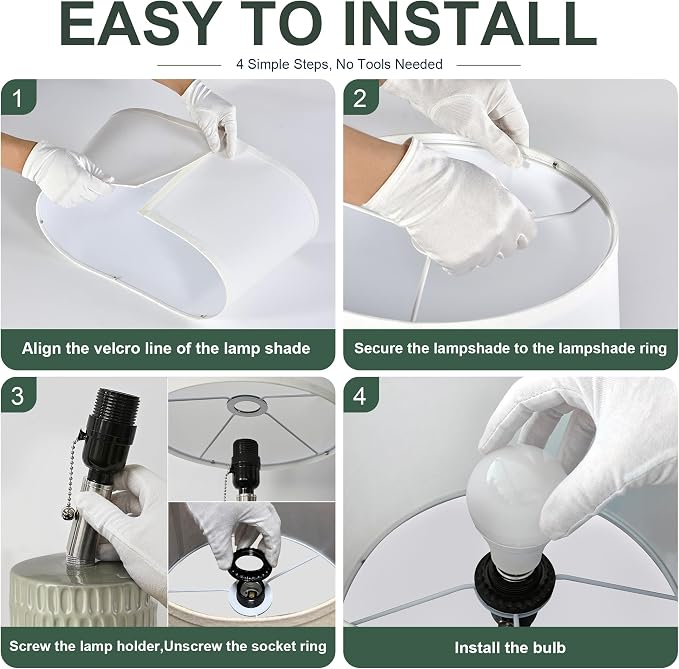 EASY TO INSTALL

4 Simple Steps, No Tools Needed

1

Align the velcro line of the lamp shade

2

Secure the lampshade to the lampshade ring

3

Screw the lamp holder,Unscrew the socket ring

4

Install the bulb