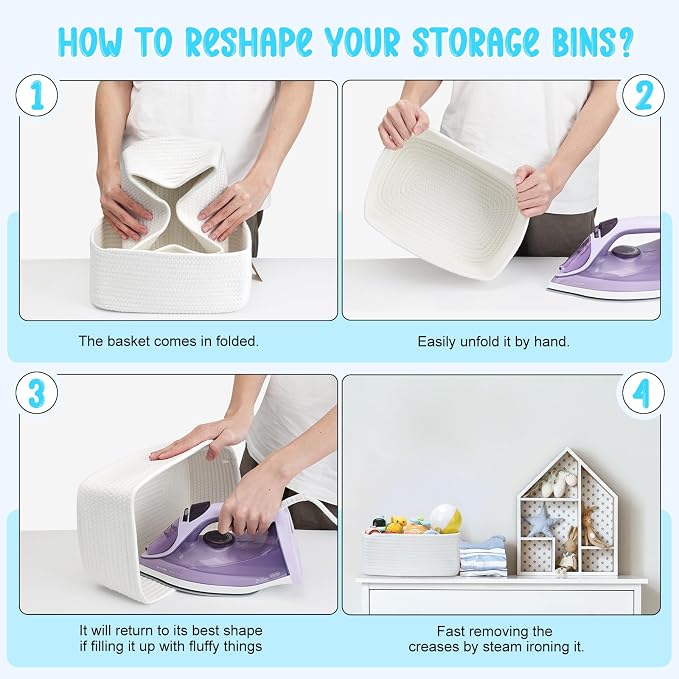 HOW TO ReSHAPe YOUR STORAGe BINS?

1

2

The basket comes in folded.

Easily unfold it by hand.

3

4

It will return to its best shape if filling it up with fluffy things

Fast removing the creases by steam ironing it.