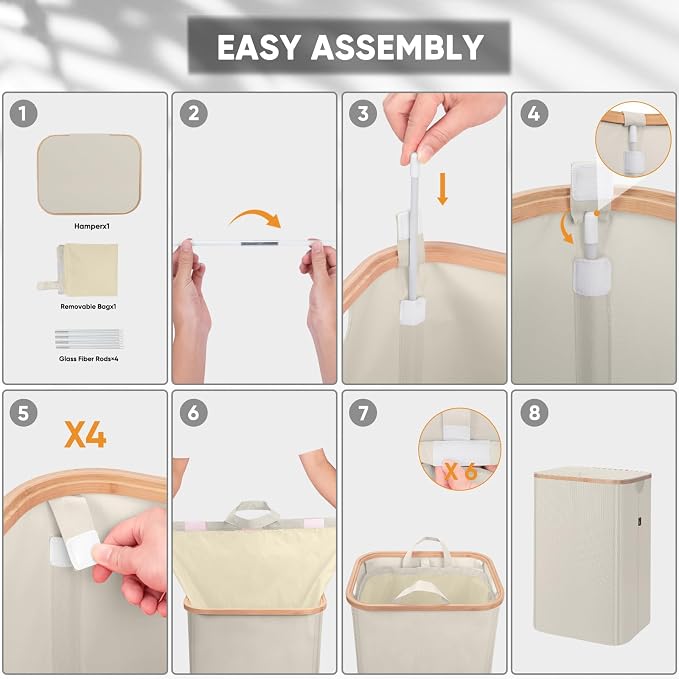 EASY ASSEMBLY

1

Hamperx1

Removable Bagx1

Glass Fiber Rods×4

2

3

4

5

X4

6

7

X 6

8