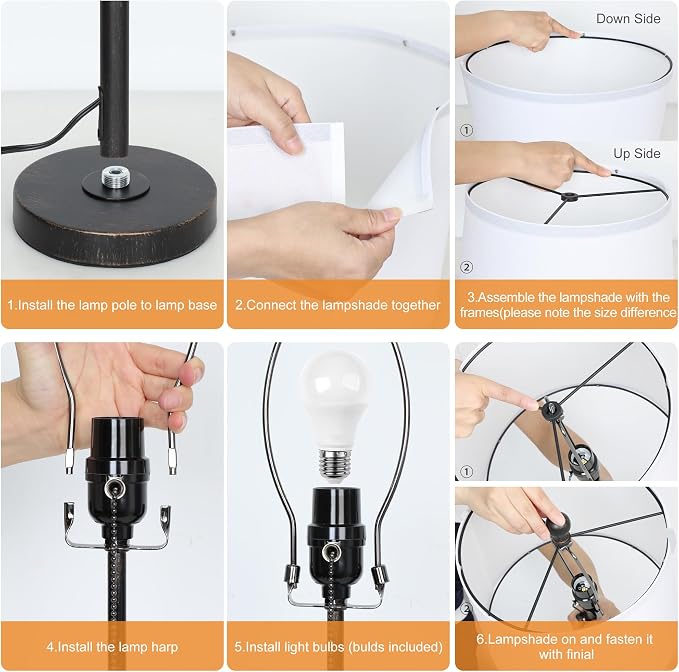 1.Install the lamp pole to lamp base

2.Connect the lampshade together

Down Side

①

Up Side

②

3.Assemble the lampshade with the frames(please note the size difference

4.Install the lamp harp

5.Install light bulbs (bulds included)

①

②

6.Lampshade on and fasten it with finial