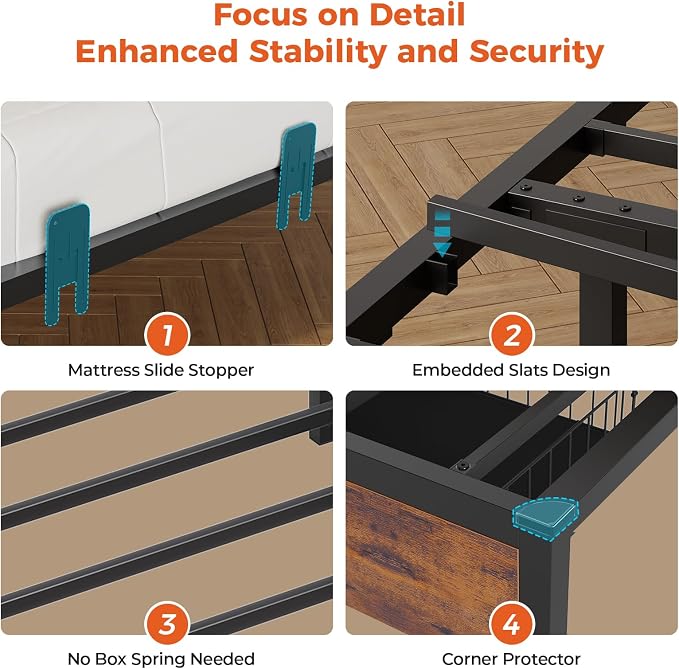 Focus on Detail
Enhanced Stability and Security

1
Mattress Slide Stopper

2
Embedded Slats Design

3
No Box Spring Needed

4
Corner Protector