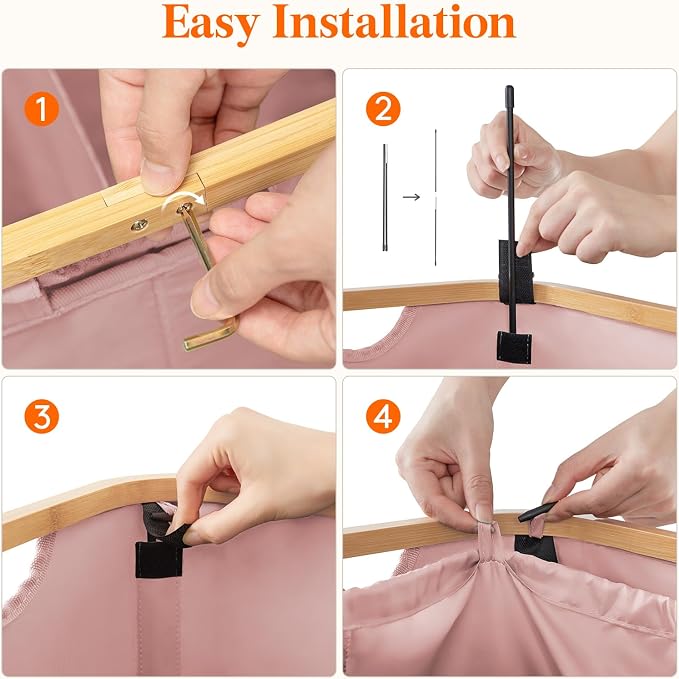 Easy Installation

1

2

3

4