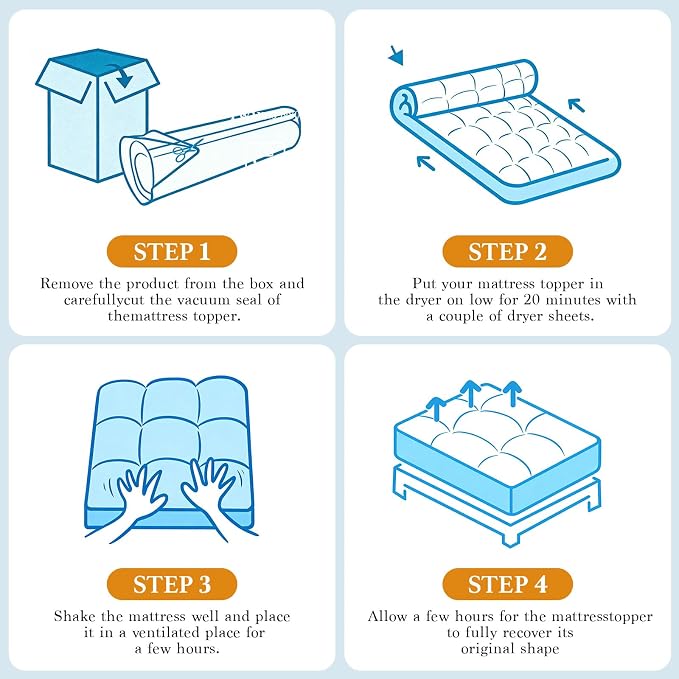 STEP 1

Remove the product from the box and carefullycut the vacuum seal of themattress topper.

STEP 2

Put your mattress topper in the dryer on low for 20 minutes with a couple of dryer sheets.

STEP 3

Shake the mattress well and place it in a ventilated place for a few hours.

STEP 4

Allow a few hours for the mattresstopper to fully recover its original shape