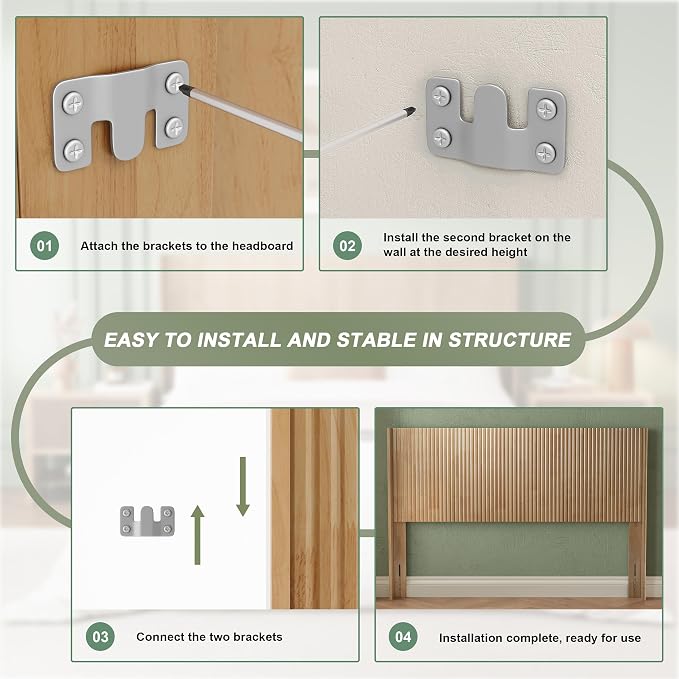 01 Attach the brackets to the headboard

02 Install the second bracket on the wall at the desired height

EASY TO INSTALL AND STABLE IN STRUCTURE

03 Connect the two brackets

04 Installation complete, ready for use