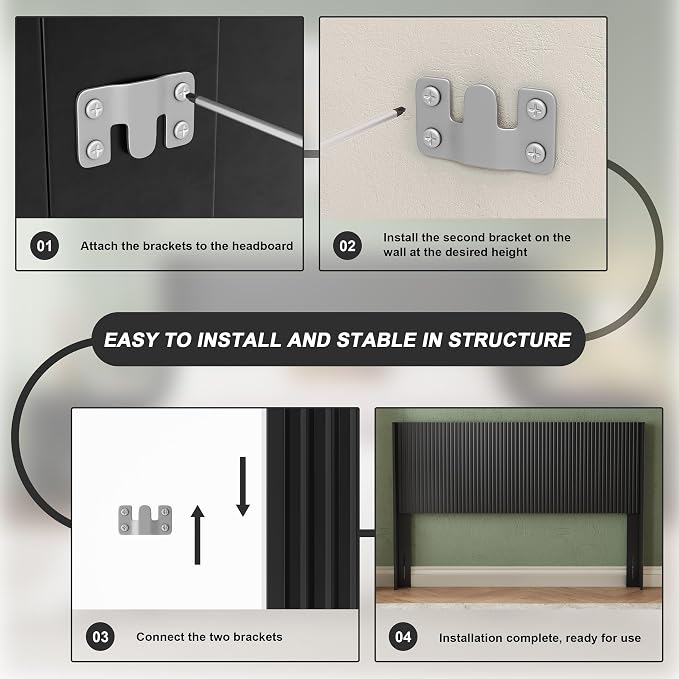 01 Attach the brackets to the headboard

02 Install the second bracket on the wall at the desired height

EASY TO INSTALL AND STABLE IN STRUCTURE

03 Connect the two brackets

04 Installation complete, ready for use