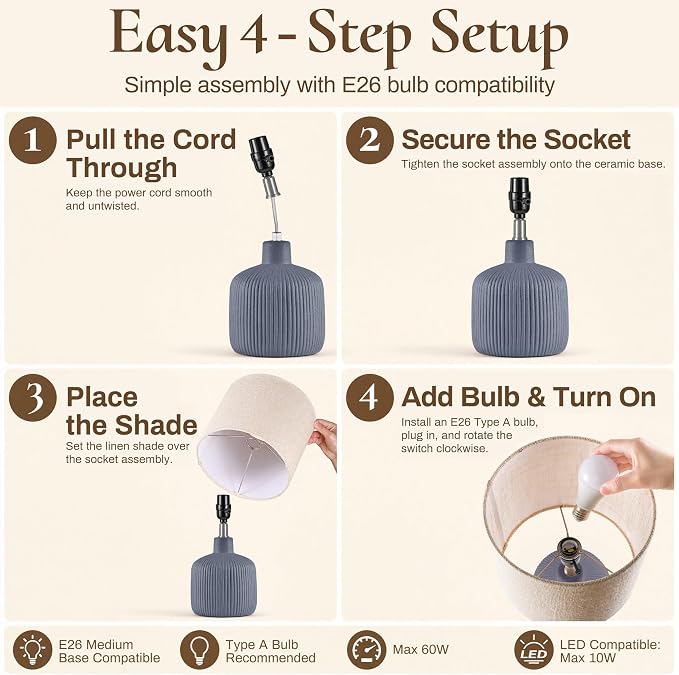 Easy 4 - Step Setup

Simple assembly with E26 bulb compatibility

1 Pull the Cord Through

Keep the power cord smooth and untwisted.

2 Secure the Socket

Tighten the socket assembly onto the ceramic base.

3 Place the Shade

Set the linen shade over the socket assembly.

4 Add Bulb & Turn On

Install an E26 Type A bulb, plug in, and rotate the switch clockwise.

E26 Medium Base Compatible

Type A Bulb Recommended

Max 60W

LED

LED Compatible: Max 10W