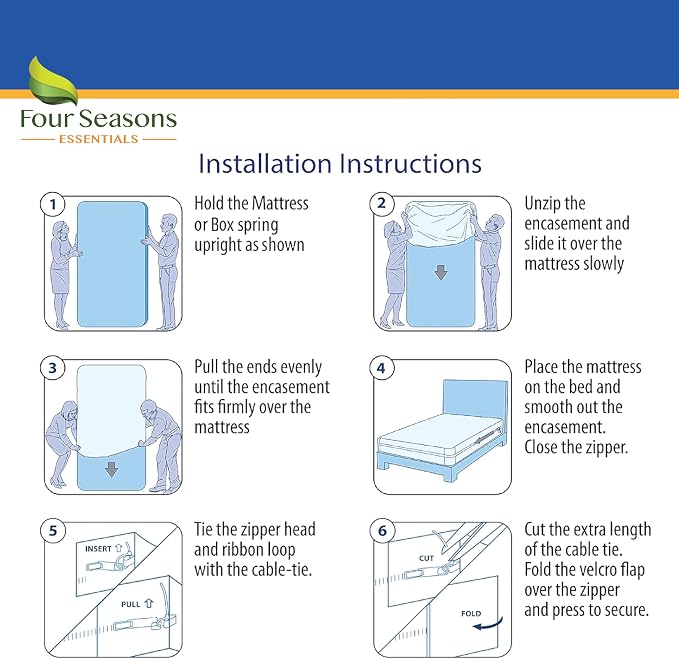 Four Seasons
ESSENTIALS

Installation Instructions

1
Hold the Mattress or Box spring upright as shown

2
Unzip the encasement and slide it over the mattress slowly

3
Pull the ends evenly until the encasement fits firmly over the mattress

4
Place the mattress on the bed and smooth out the encasement. Close the zipper.

5
INSERT
PULL
Tie the zipper head and ribbon loop with the cable-tie.

6
CUT
FOLD
Cut the extra length of the cable tie. Fold the velcro flap over the zipper and press to secure.