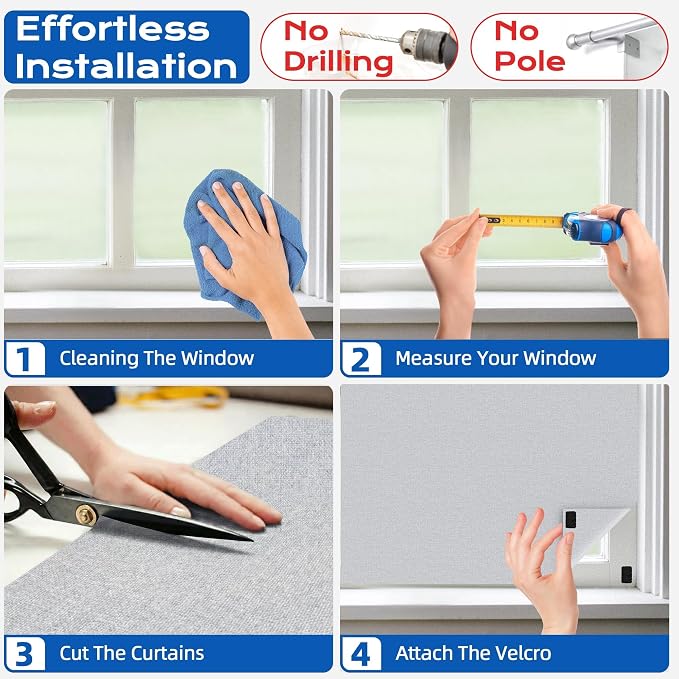 Effortless Installation

No Drilling

No Pole

1 Cleaning The Window

2 Measure Your Window

3 Cut The Curtains

4 Attach The Velcro