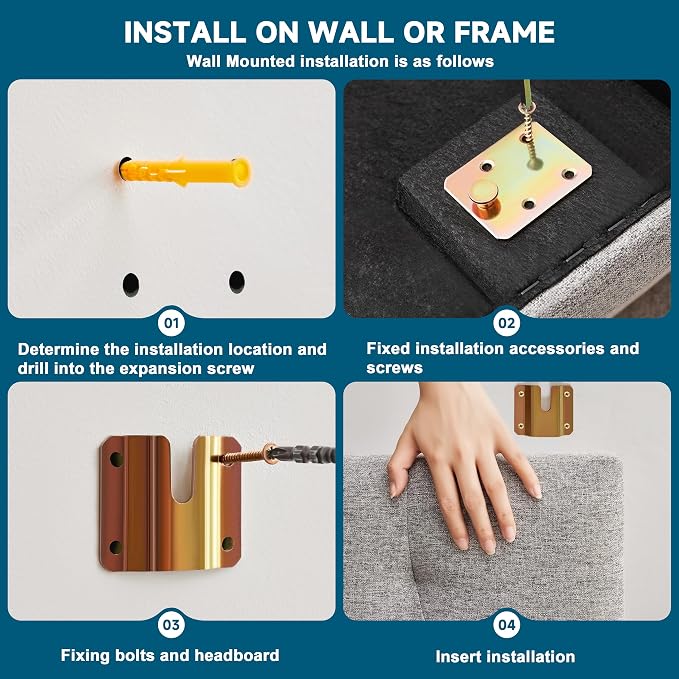 INSTALL ON WALL OR FRAME

Wall Mounted installation is as follows

01

Determine the installation location and drill into the expansion screw

02

Fixed installation accessories and screws

03

Fixing bolts and headboard

04

Insert installation